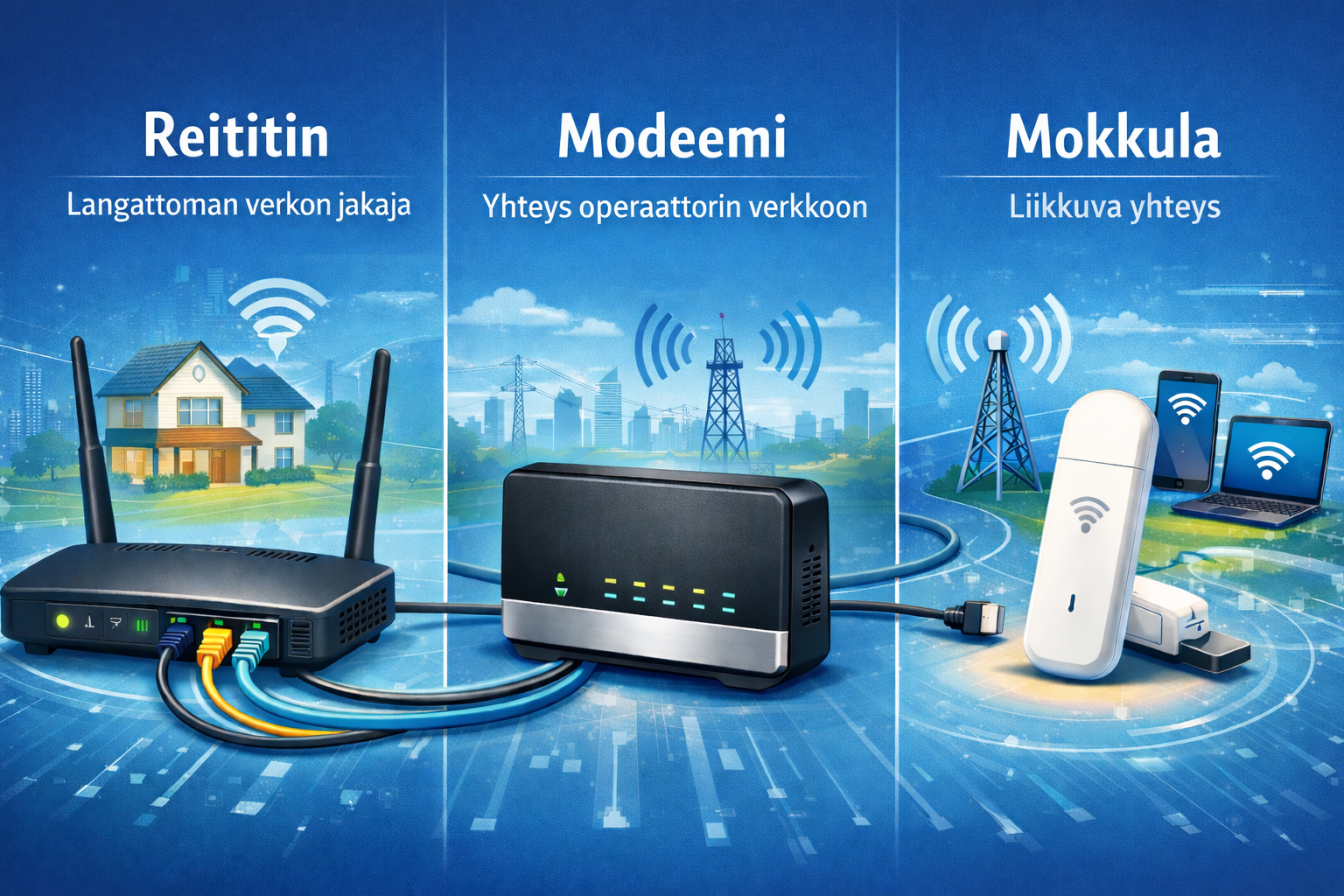 Reititin

Langattoman verkon jakaja

Modeemi

Yhteys operaattorin verkkoon

Mokkula

Liikkuva yhteys